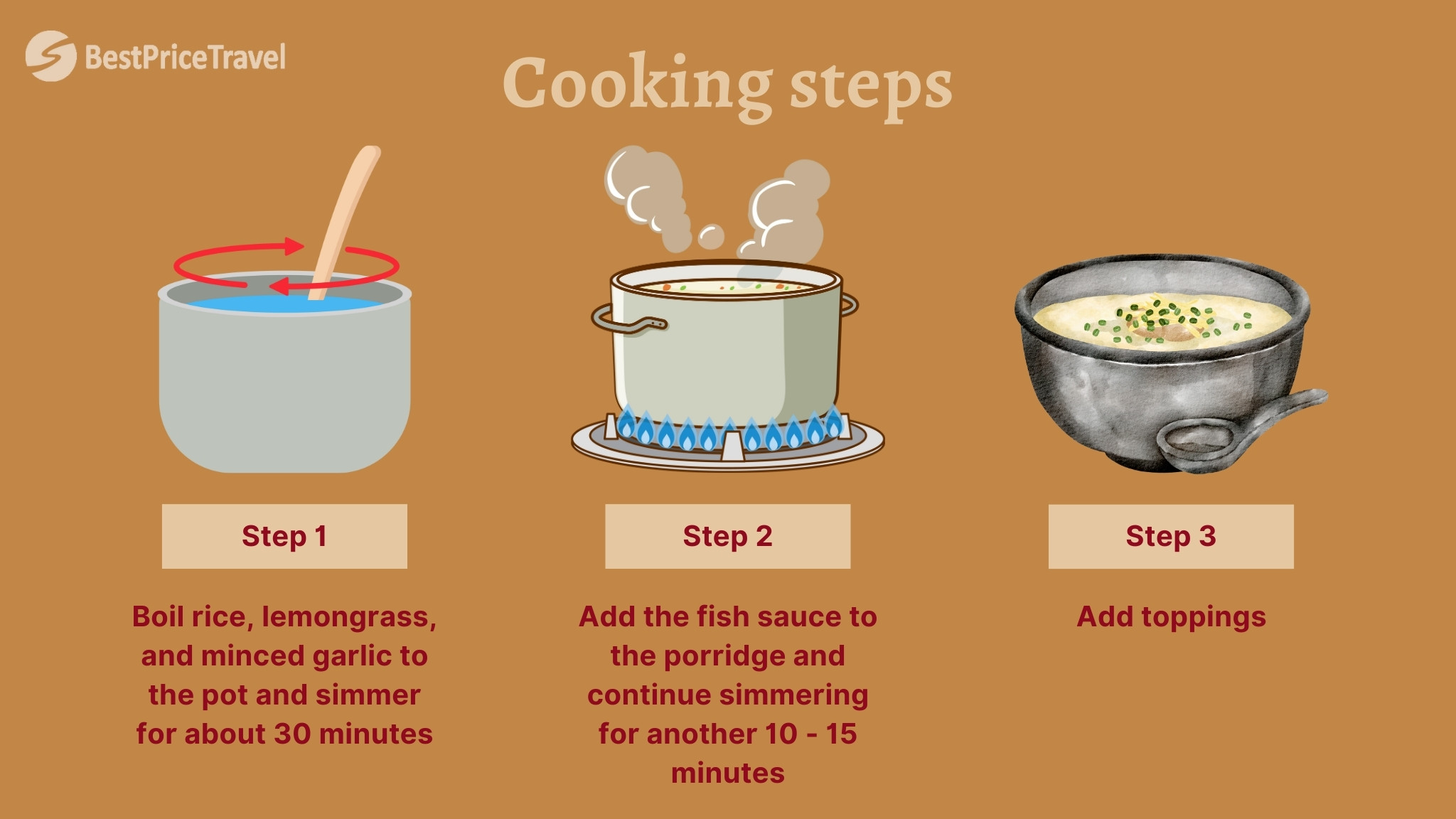 BestPriceTravel

Cooking steps

Step 1

Boil rice, lemongrass, and minced garlic to the pot and simmer for about 30 minutes

Step 2

Add the fish sauce to the porridge and continue simmering for another 10 - 15 minutes

Step 3

Add toppings