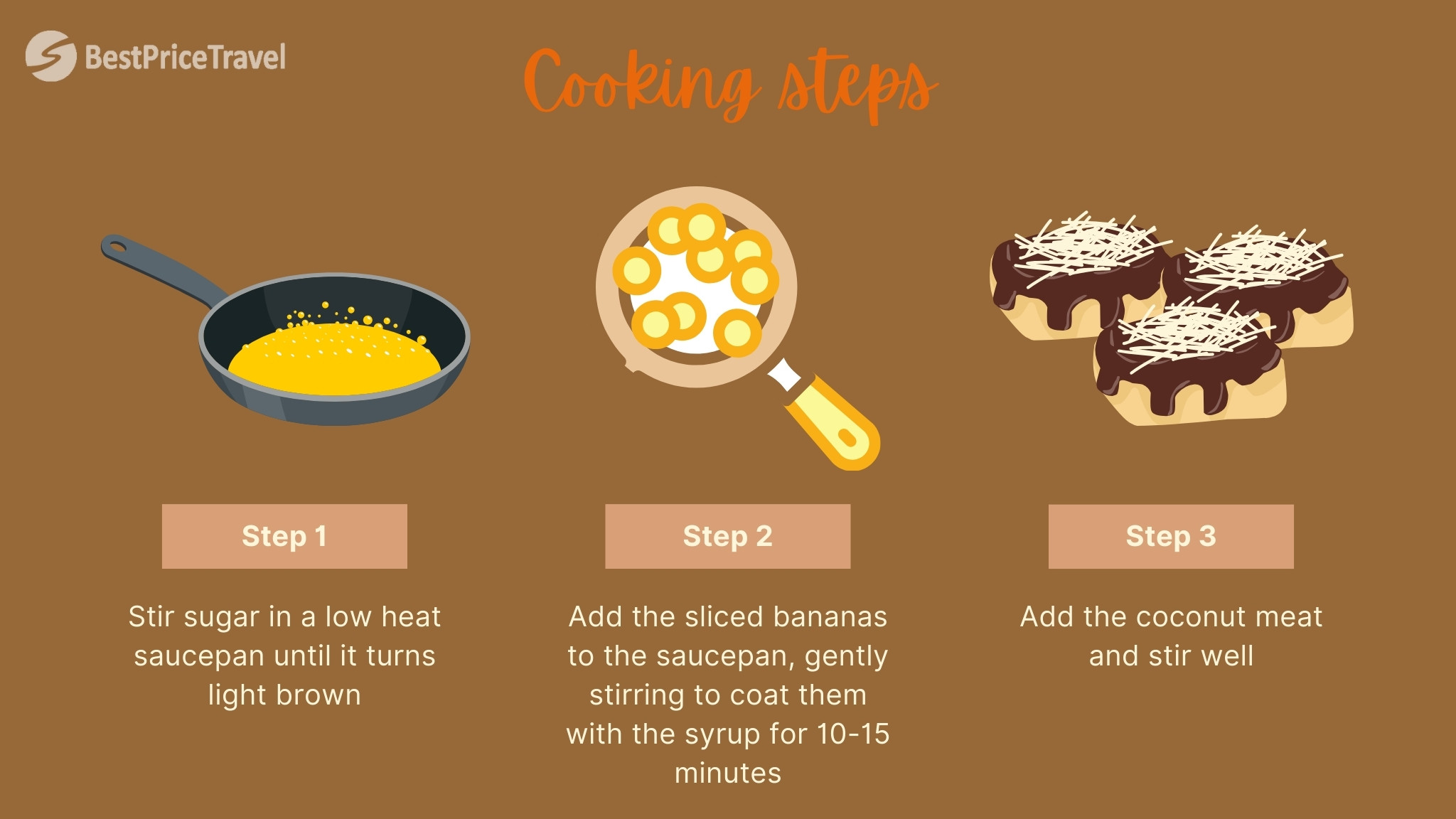 BestPriceTravel

Cooking steps

Step 1

Stir sugar in a low heat saucepan until it turns light brown

Step 2

Add the sliced bananas to the saucepan, gently stirring to coat them with the syrup for 10-15 minutes

Step 3

Add the coconut meat and stir well